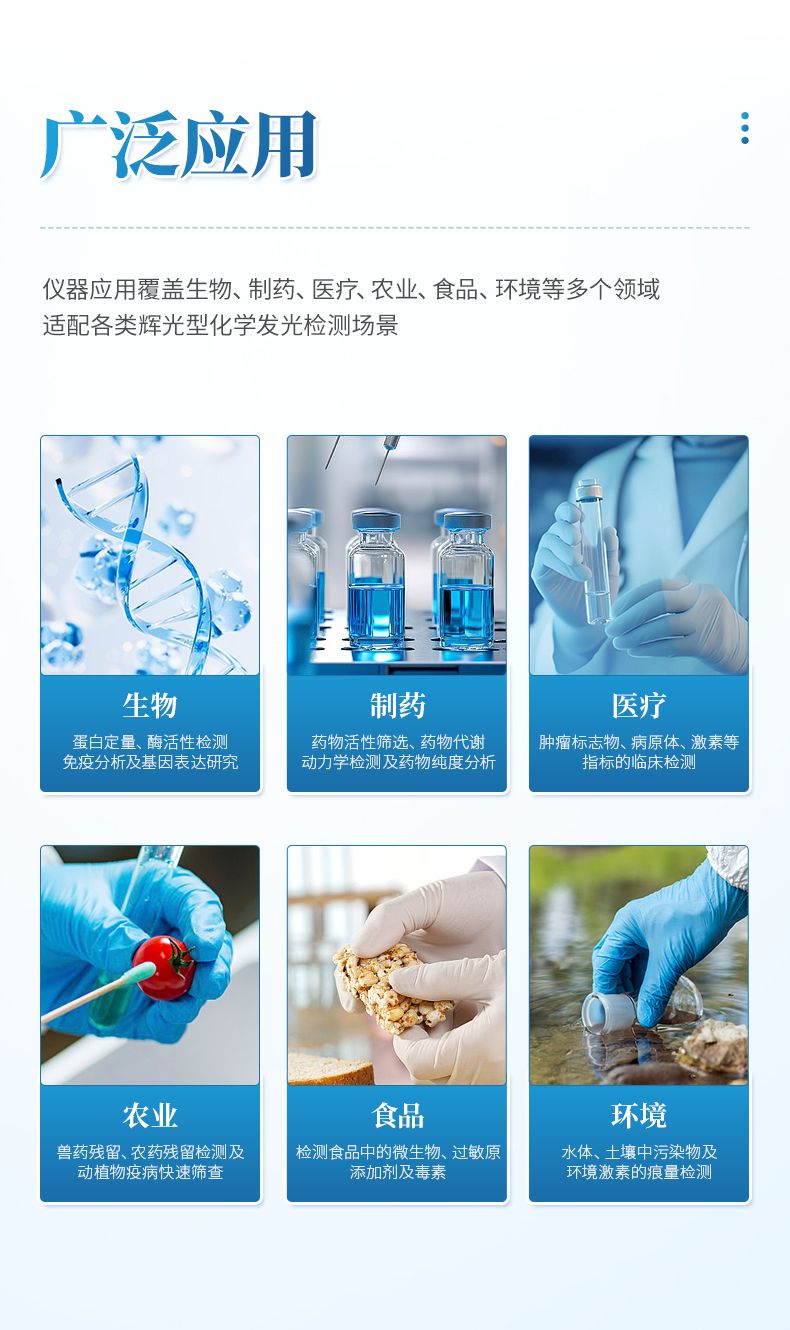 广泛应用

仪器应用覆盖生物、制药、医疗、农业、食品、环境等多个领域
适配各类辉光型化学发光检测场景

生物
蛋白定量、酶活性检测
免疫分析及基因表达研究

制药
药物活性筛选、药物代谢
动力学检测及药物纯度分析

医疗
肿瘤标志物、病原体、激素等
指标的临床检测

农业
兽药残留、农药残留检测及
动植物疫病快速筛查

食品
检测食品中的微生物、过敏原
添加剂及毒素

环境
水体、土壤中污染物及
环境激素的痕量检测